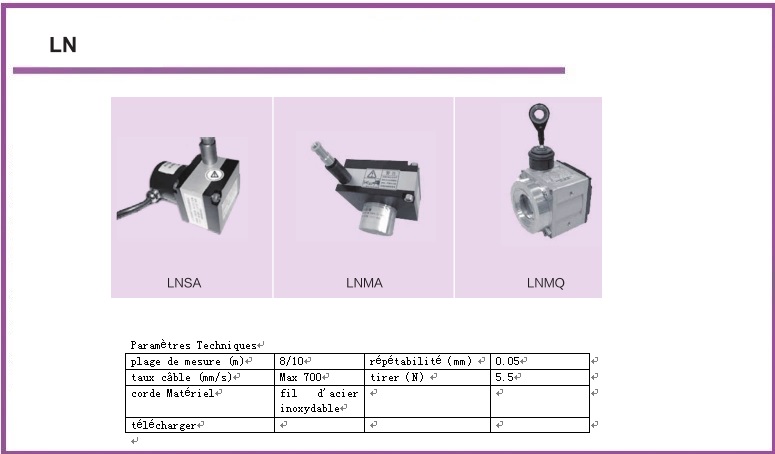 LN

LNSA

LNMA

LNMQ

Paramètres Techniques

| plage de mesure (m) | 8/10 | répétabilité (mm) | 0.05 |
|---|---|---|---|
| taux câble (mm/s) | Max 700 | tirer (N) | 5.5 |
| corde Matériel | fil d'acier inoxydable | | |
| télécharger | | | |